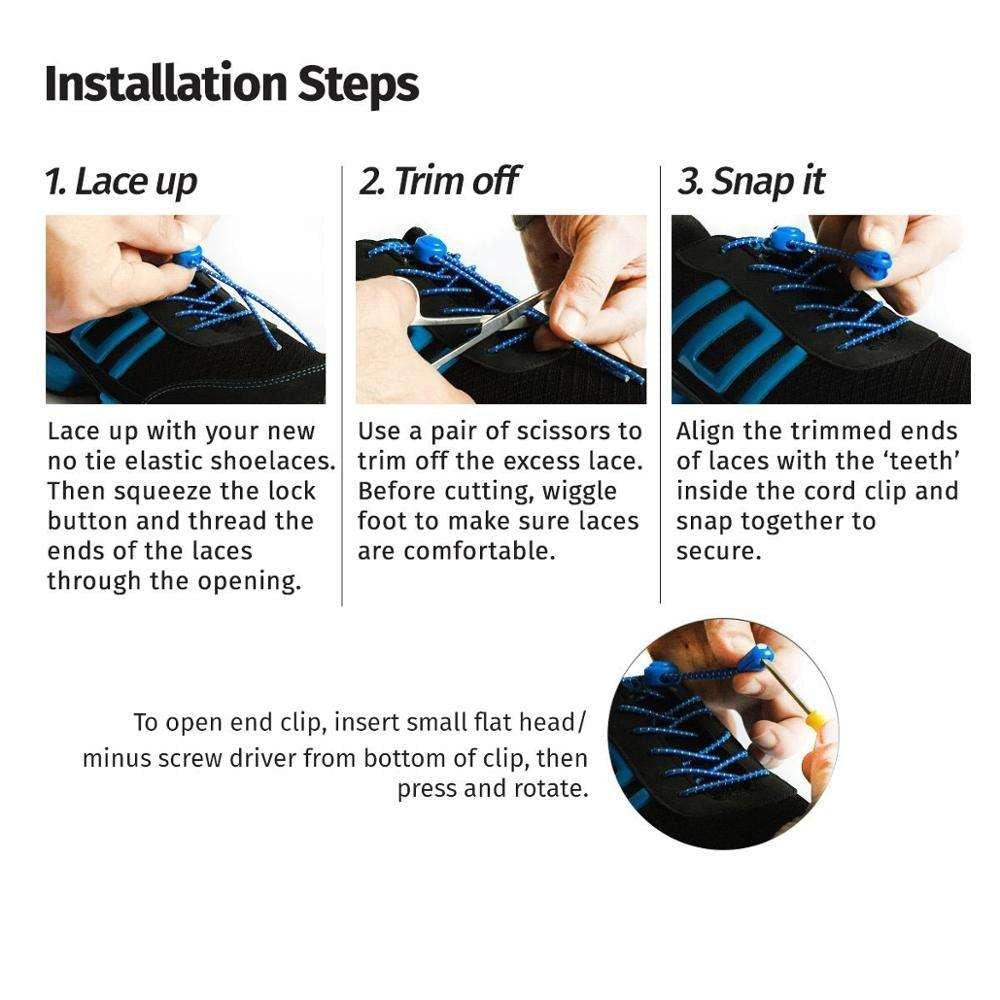 Installation Steps

1. Lace up

Lace up with your new no tie elastic shoelaces. Then squeeze the lock button and thread the ends of the laces through the opening.

2. Trim off

Use a pair of scissors to trim off the excess lace. Before cutting, wiggle foot to make sure laces are comfortable.

3. Snap it

Align the trimmed ends of laces with the 'teeth' inside the cord clip and snap together to secure.

To open end clip, insert small flat head/ minus screw driver from bottom of clip, then press and rotate.